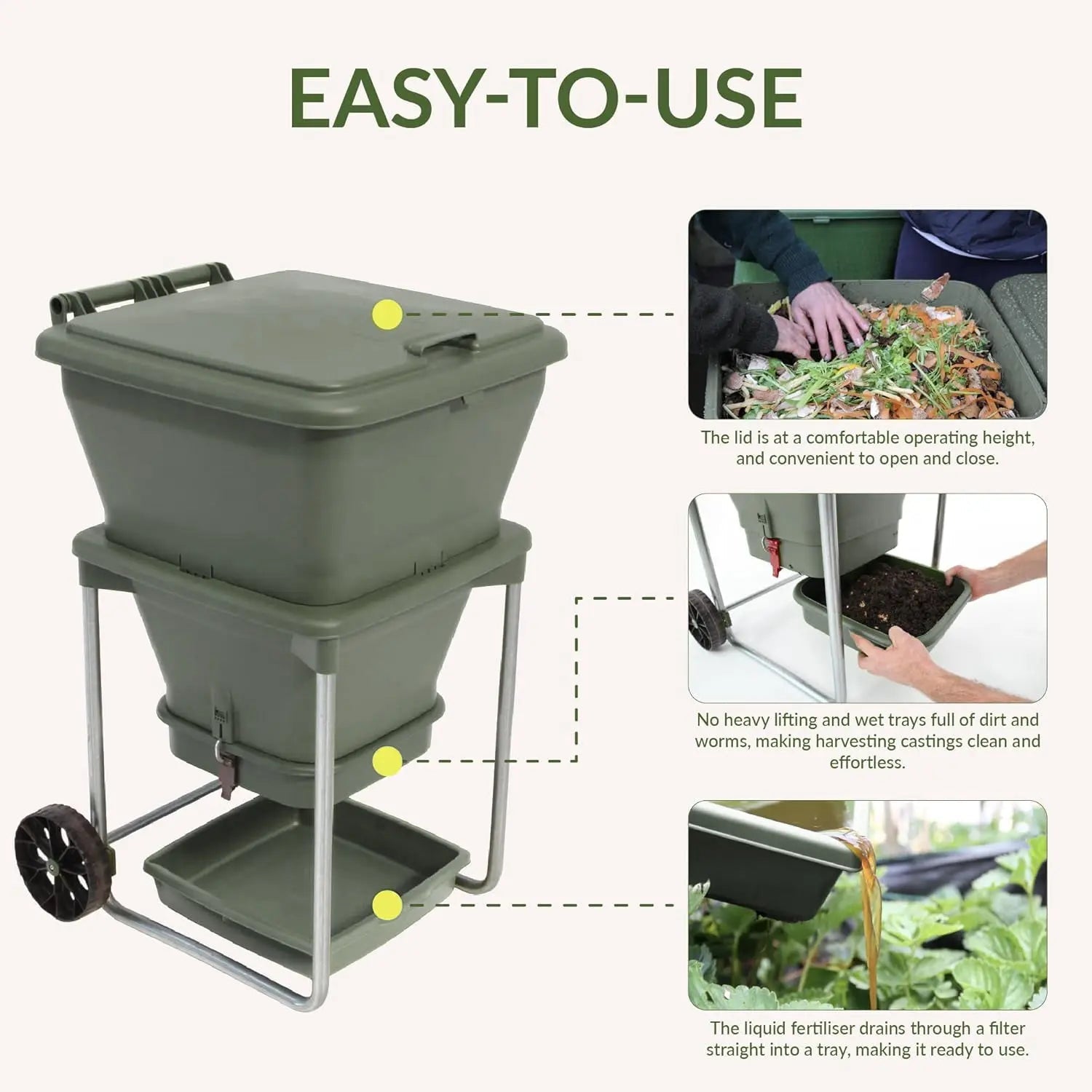 EASY-TO-USE

The lid is at a comfortable operating height, and convenient to open and close.

No heavy lifting and wet trays full of dirt and worms, making harvesting castings clean and effortless.

The liquid fertiliser drains through a filter straight into a tray, making it ready to use.