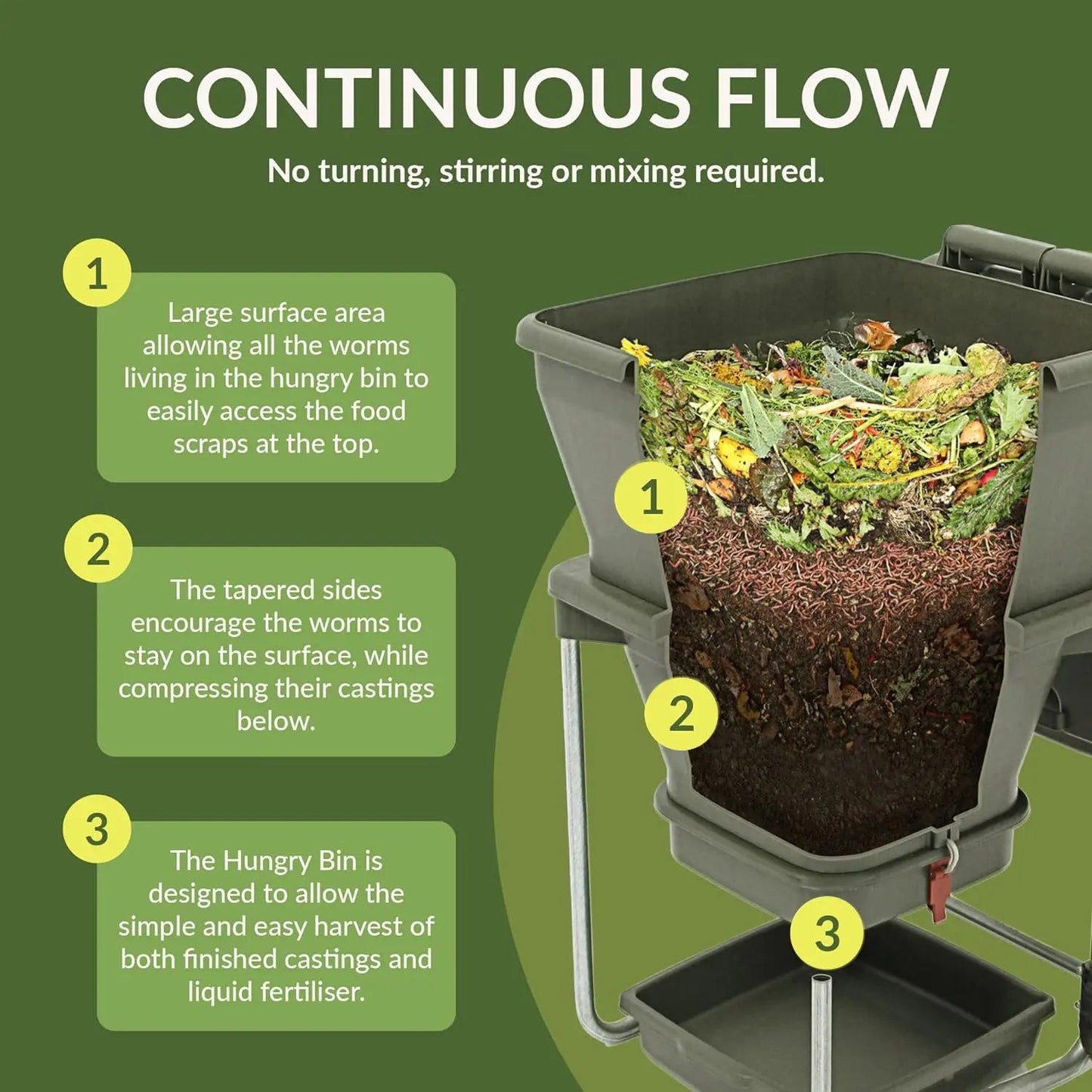 CONTINUOUS FLOW

No turning, stirring or mixing required.

1

Large surface area allowing all the worms living in the hungry bin to easily access the food scraps at the top.

2

The tapered sides encourage the worms to stay on the surface, while compressing their castings below.

3

The Hungry Bin is designed to allow the simple and easy harvest of both finished castings and liquid fertiliser.

1

2

3